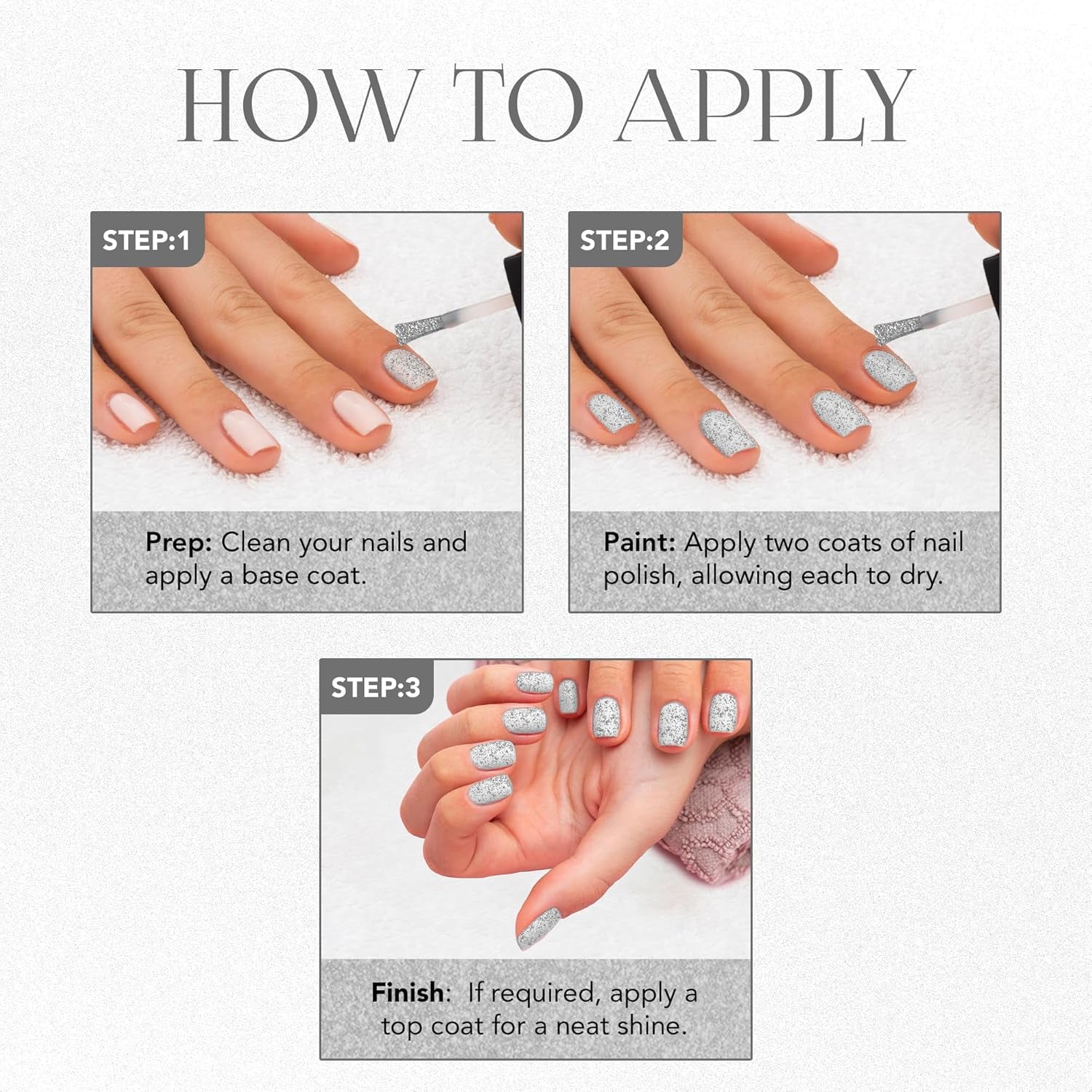 HOW TO APPLY

STEP:1

Prep: Clean your nails and apply a base coat.

STEP:2

Paint: Apply two coats of nail polish, allowing each to dry.

STEP:3

Finish: If required, apply a top coat for a neat shine.