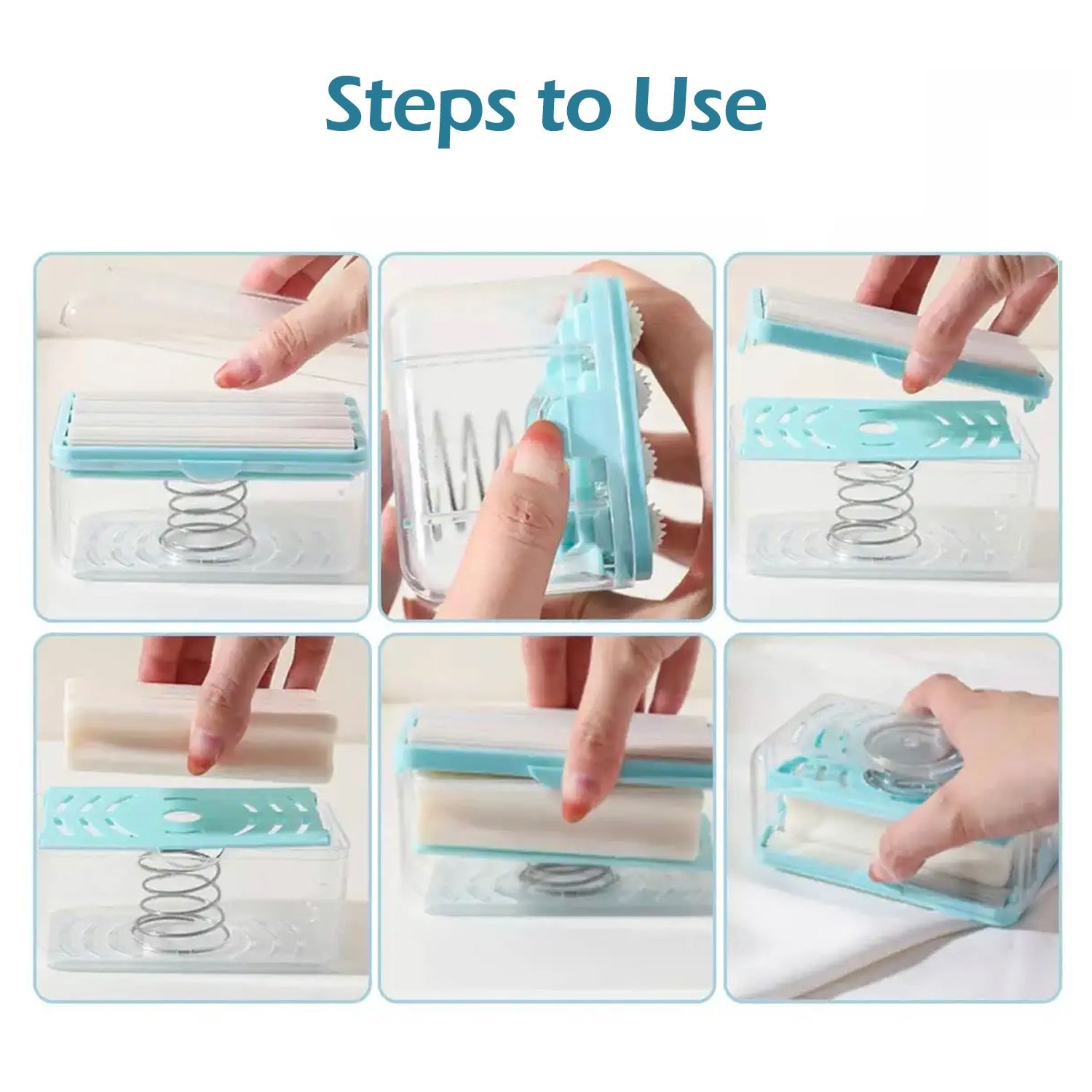 Steps to Use