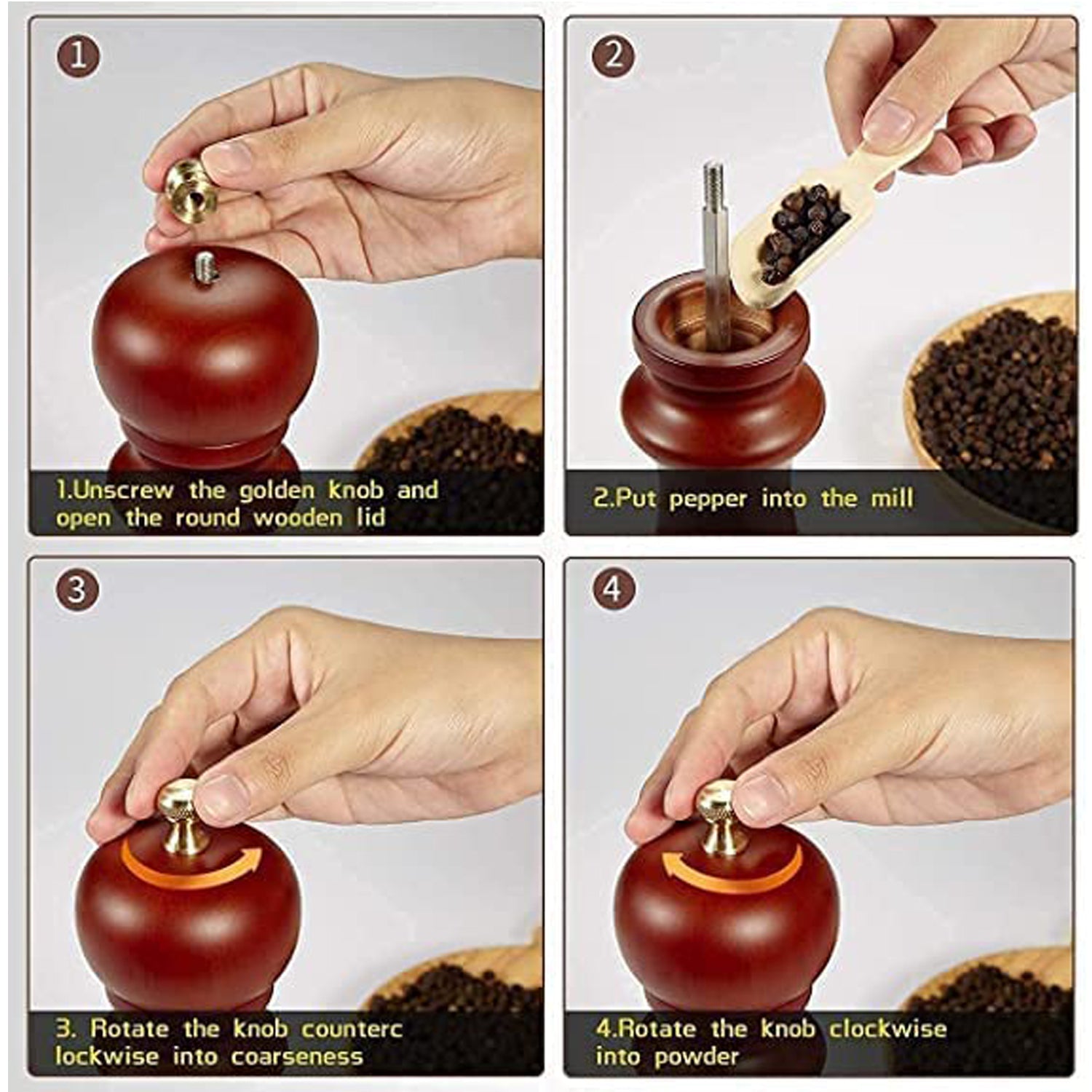 1

1.Unscrew the golden knob and open the round wooden lid

2

2.Put pepper into the mill

3

3. Rotate the knob counterc lockwise into coarseness

4

4.Rotate the knob clockwise into powder