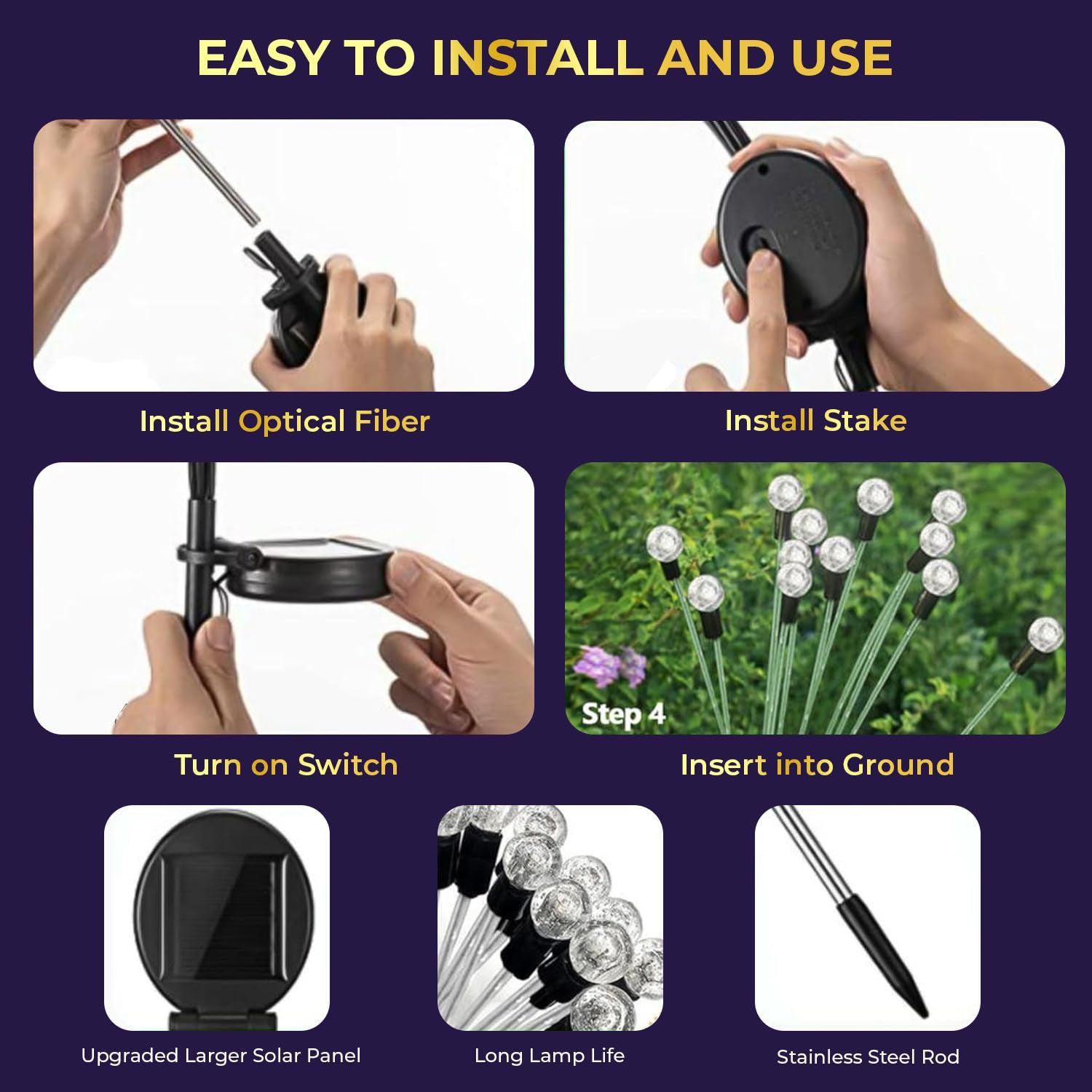 EASY TO INSTALL AND USE

Install Optical Fiber

Install Stake

Turn on Switch

Step 4

Insert into Ground

Upgraded Larger Solar Panel

Long Lamp Life

Stainless Steel Rod