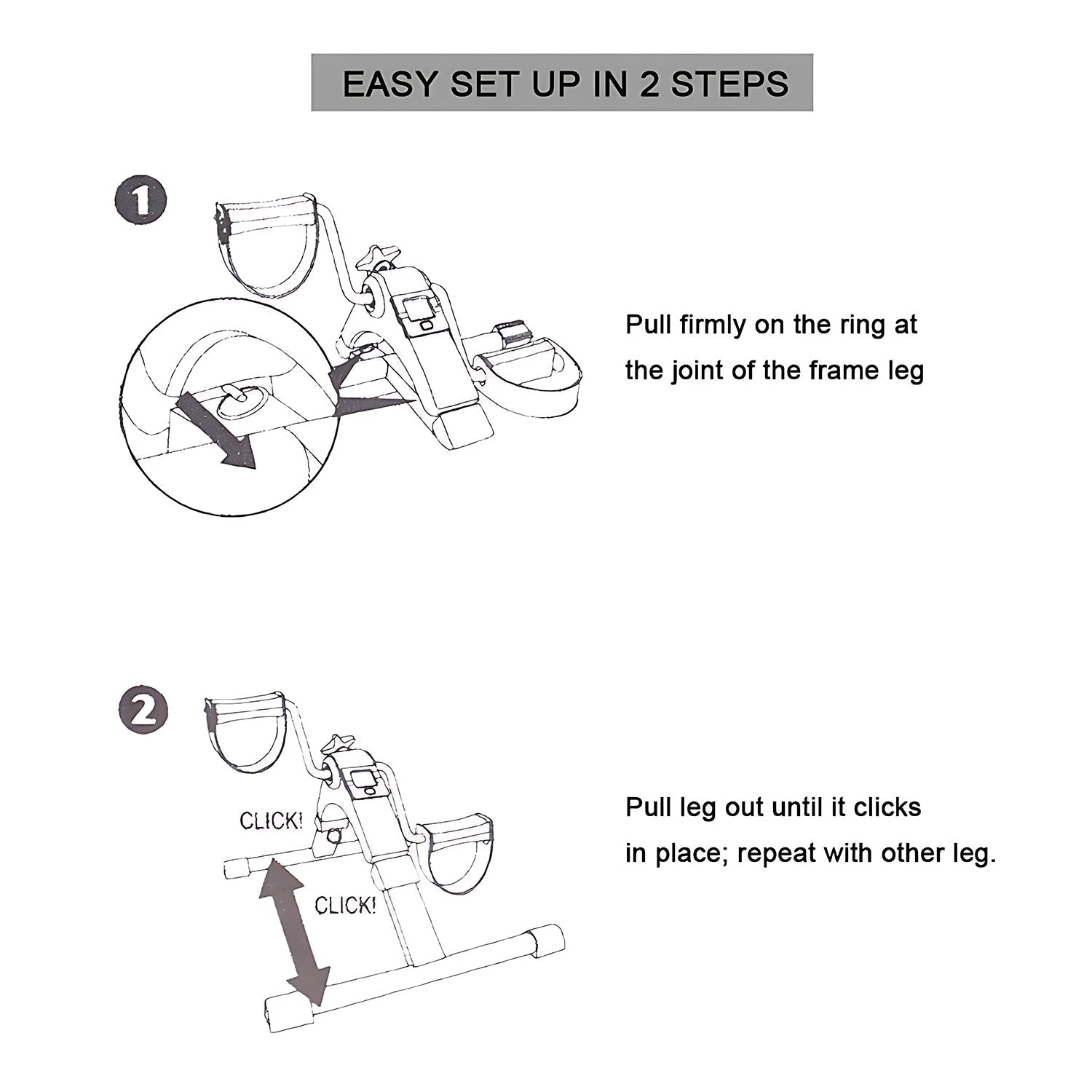 EASY SET UP IN 2 STEPS

1

Pull firmly on the ring at the joint of the frame leg

2

CLICK!

CLICK!

Pull leg out until it clicks in place; repeat with other leg.